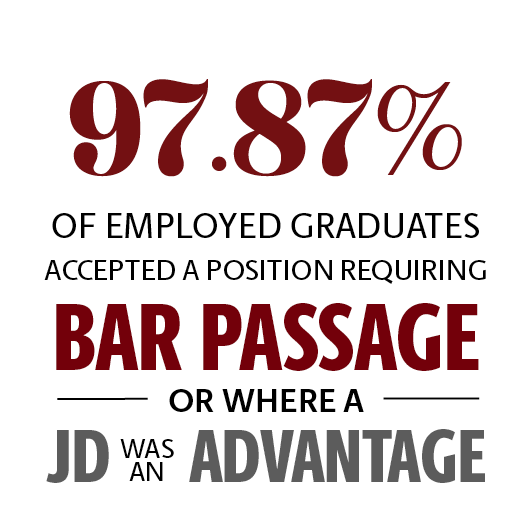 97.87%

OF EMPLOYED GRADUATES ACCEPTED A POSITION REQUIRING

BAR PASSAGE

OR WHERE A

JD WAS AN ADVANTAGE